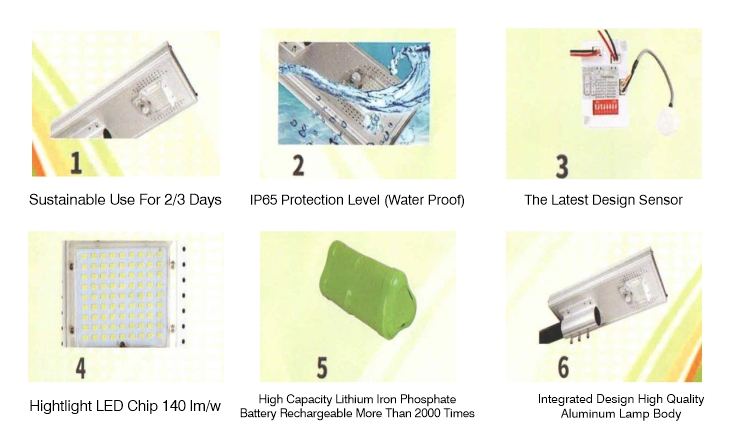 1

Sustainable Use For 2/3 Days

2

IP65 Protection Level (Water Proof)

3

The Latest Design Sensor

4

Hightlight LED Chip 140 lm/w

5

High Capacity Lithium Iron Phosphate Battery Rechargeable More Than 2000 Times

6

Integrated Design High Quality Aluminum Lamp Body